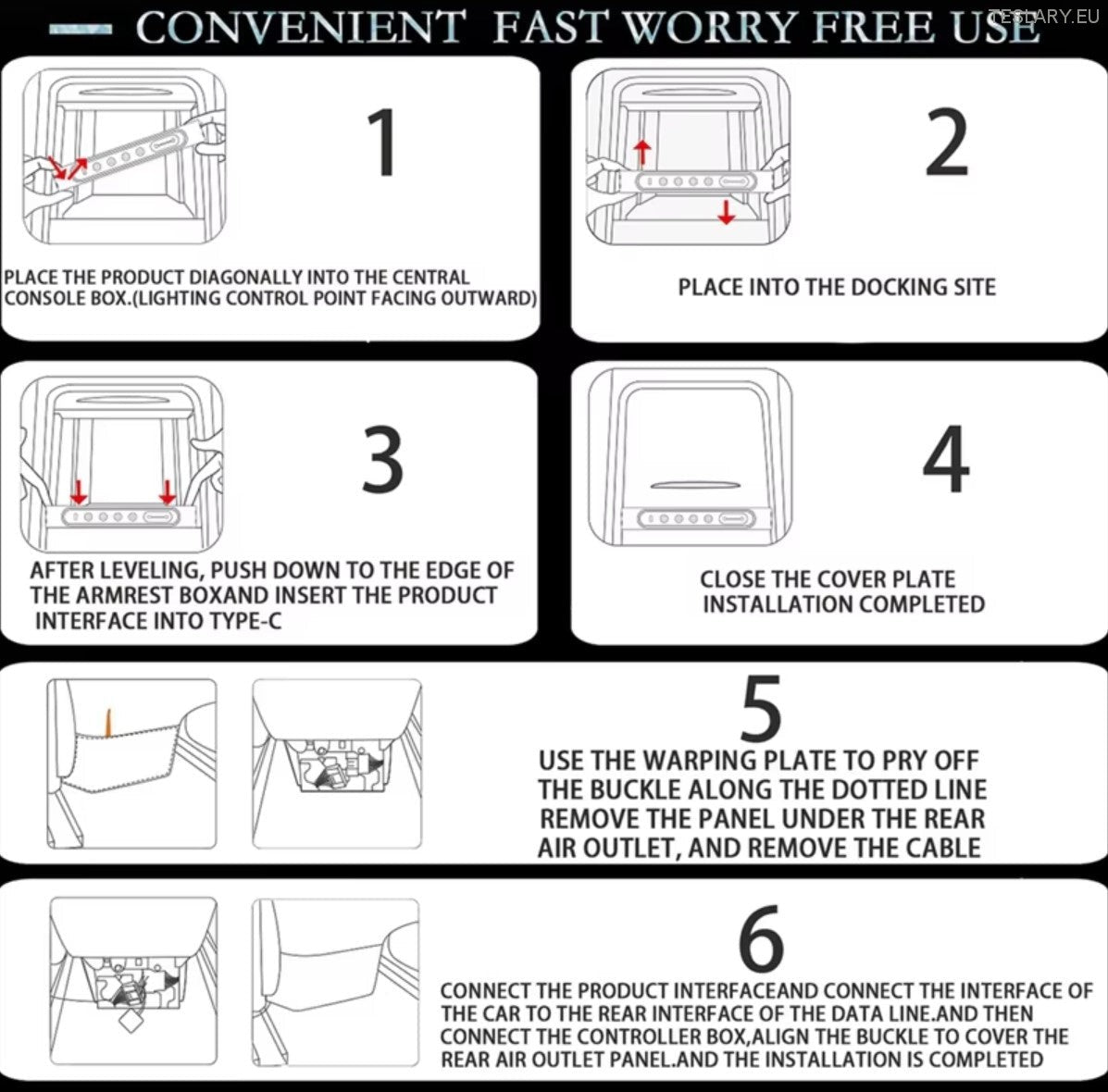 CONVENIENT FAST WORRY FREE USE

TESLARY.EU

1

PLACE THE PRODUCT DIAGONALLY INTO THE CENTRAL CONSOLE BOX.(LIGHTING CONTROL POINT FACING OUTWARD)

2

PLACE INTO THE DOCKING SITE

3

AFTER LEVELING, PUSH DOWN TO THE EDGE OF THE ARMREST BOXAND INSERT THE PRODUCT INTERFACE INTO TYPE-C

4

CLOSE THE COVER PLATE INSTALLATION COMPLETED

5

USE THE WARPING PLATE TO PRY OFF THE BUCKLE ALONG THE DOTTED LINE REMOVE THE PANEL UNDER THE REAR AIR OUTLET, AND REMOVE THE CABLE

6

CONNECT THE PRODUCT INTERFACEAND CONNECT THE INTERFACE OF THE CAR TO THE REAR INTERFACE OF THE DATA LINE.AND THEN CONNECT THE CONTROLLER BOX,ALIGN THE BUCKLE TO COVER THE REAR AIR OUTLET PANEL.AND THE INSTALLATION IS COMPLETED