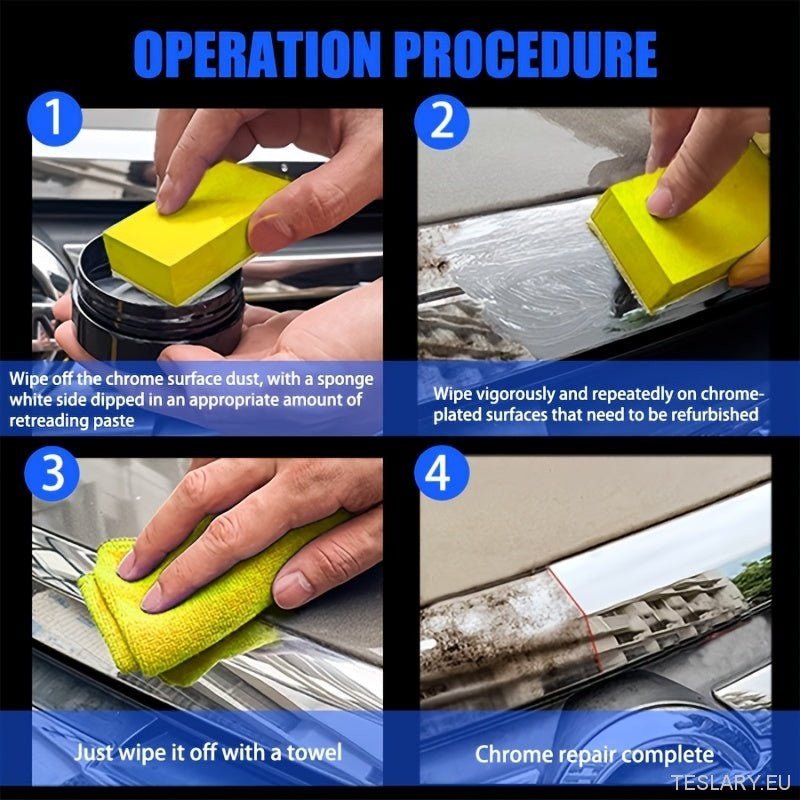 OPERATION PROCEDURE

1

Wipe off the chrome surface dust, with a sponge white side dipped in an appropriate amount of retreading paste

2

Wipe vigorously and repeatedly on chrome-plated surfaces that need to be refurbished

3

Just wipe it off with a towel

4

Chrome repair complete

TESLARY.EU