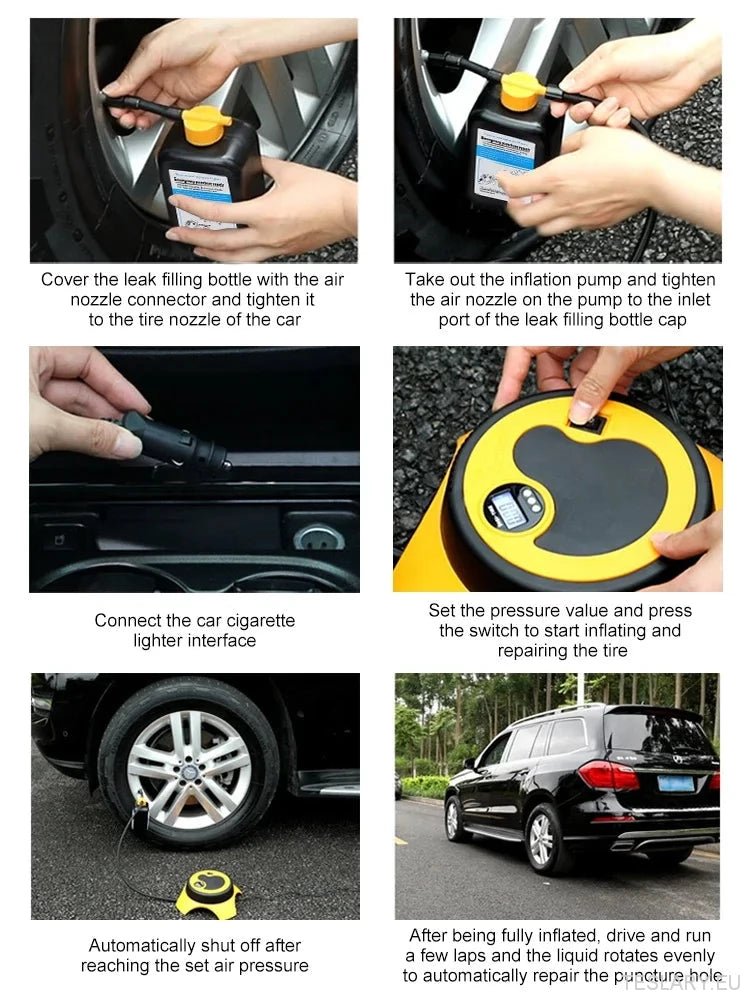 Cover the leak filling bottle with the air nozzle connector and tighten it to the tire nozzle of the car

Take out the inflation pump and tighten the air nozzle on the pump to the inlet port of the leak filling bottle cap

Connect the car cigarette lighter interface

Set the pressure value and press the switch to start inflating and repairing the tire

Automatically shut off after reaching the set air pressure

After being fully inflated, drive and run a few laps and the liquid rotates evenly to automatically repair the puncture hole

TESLART.EU