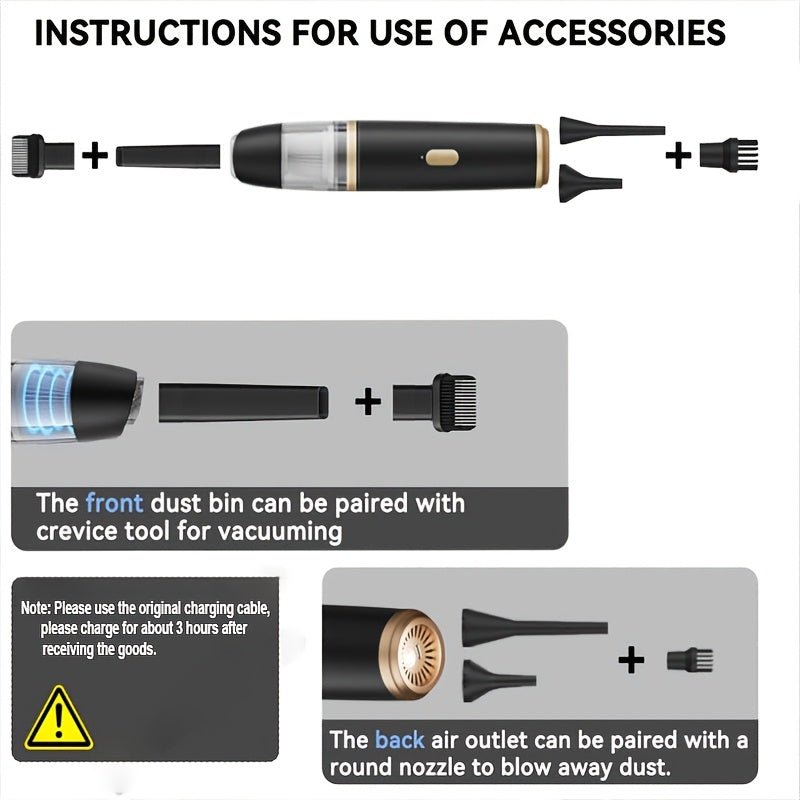 INSTRUCTIONS FOR USE OF ACCESSORIES

+

+

+

The front dust bin can be paired with crevice tool for vacuuming

Note: Please use the original charging cable, please charge for about 3 hours after receiving the goods.

+

The back air outlet can be paired with a round nozzle to blow away dust.