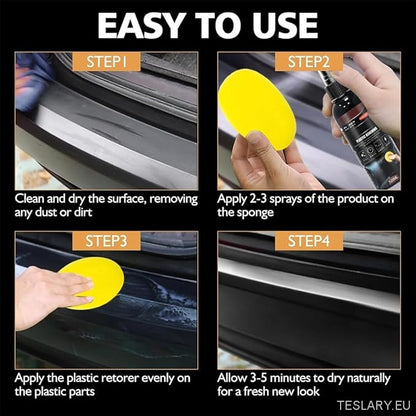 EASY TO USE

STEP1

Clean and dry the surface, removing any dust or dirt

STEP2

Apply 2-3 sprays of the product on the sponge

STEP3

Apply the plastic retorer evenly on the plastic parts

STEP4

Allow 3-5 minutes to dry naturally for a fresh new look

TESLARY.EU