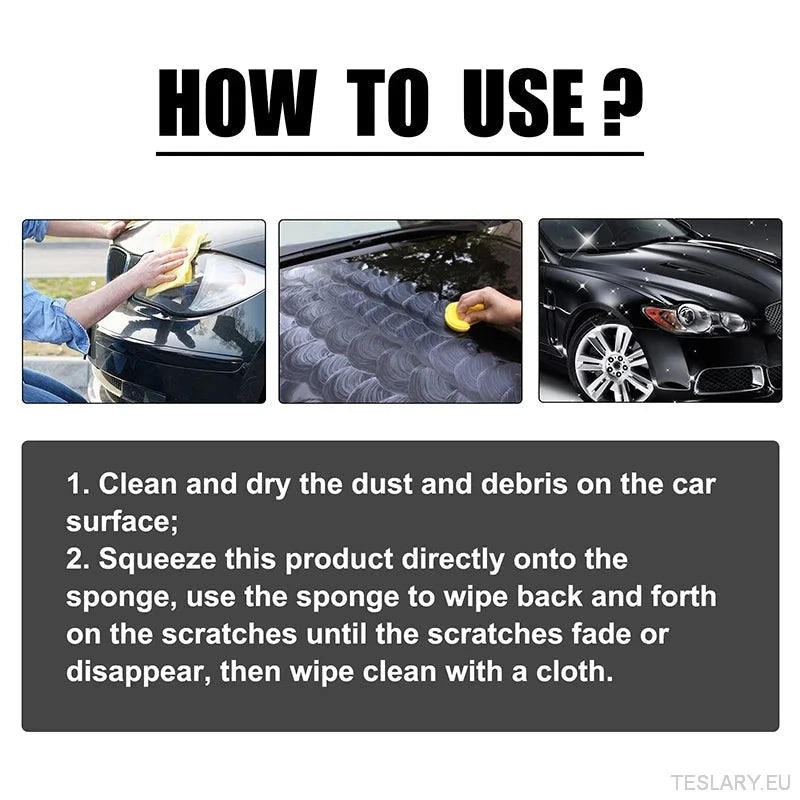 HOW TO USE ?

1. Clean and dry the dust and debris on the car surface;
2. Squeeze this product directly onto the sponge, use the sponge to wipe back and forth on the scratches until the scratches fade or disappear, then wipe clean with a cloth.

TESLARY.EU