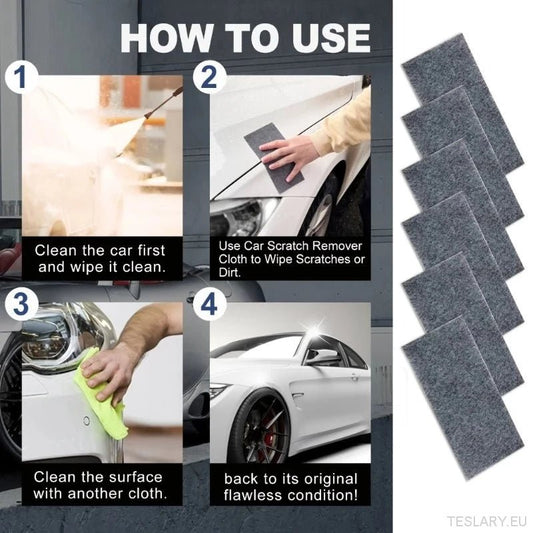 HOW TO USE

1

Clean the car first and wipe it clean.

2

Use Car Scratch Remover Cloth to Wipe Scratches or Dirt.

3

Clean the surface with another cloth.

4

back to its original flawless condition!

TESLARY.EU