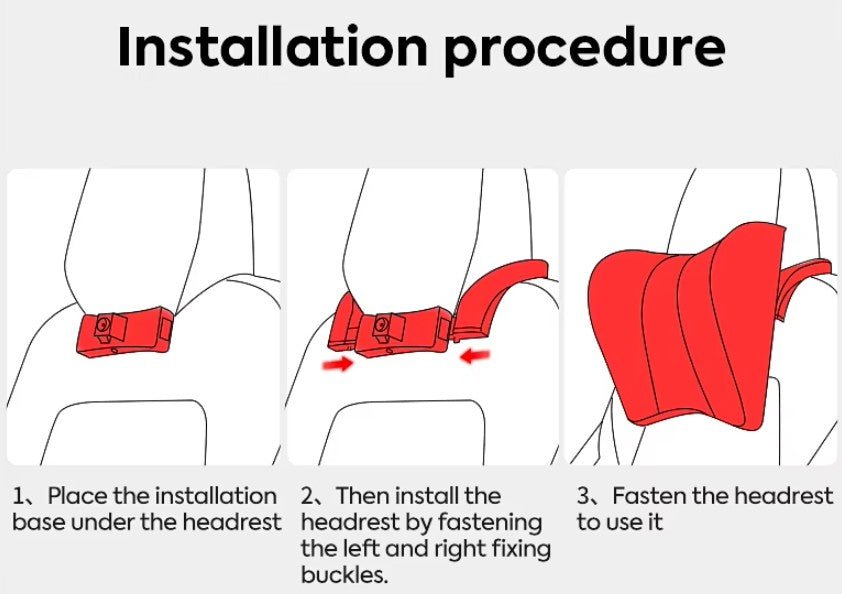 Installation procedure

1、Place the installation base under the headrest

2、Then install the headrest by fastening the left and right fixing buckles.

3、Fasten the headrest to use it