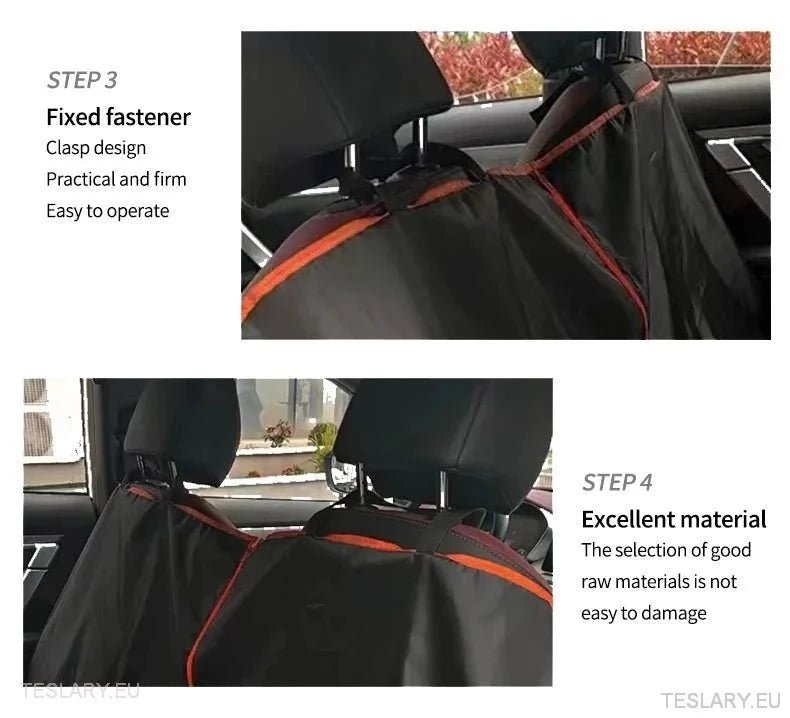 STEP 3

Fixed fastener

Clasp design

Practical and firm

Easy to operate

STEP 4

Excellent material

The selection of good raw materials is not easy to damage

TESLARY.EU

TESLARY.EU