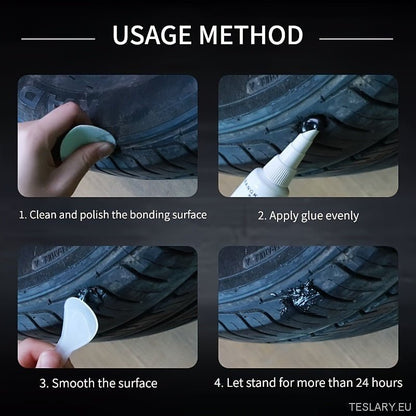 USAGE METHOD

1. Clean and polish the bonding surface

2. Apply glue evenly

3. Smooth the surface

4. Let stand for more than 24 hours

TESLARY.EU